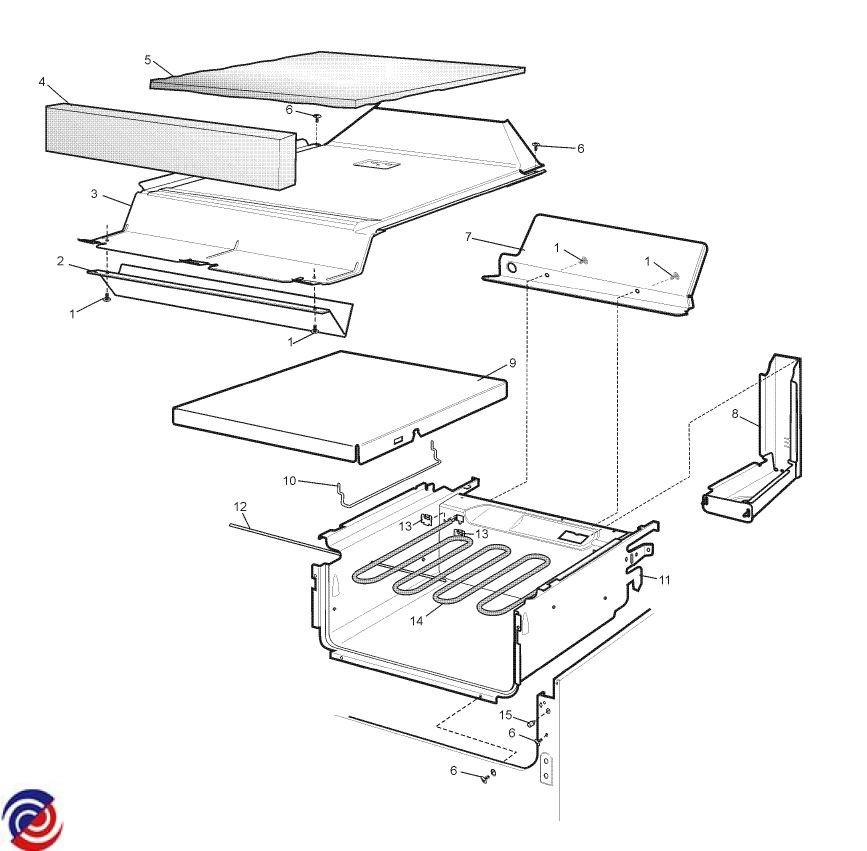 5
4
6
6
3
7
1
1
2
1
1
9
8
10
12
13
13
11
14
15
6
6